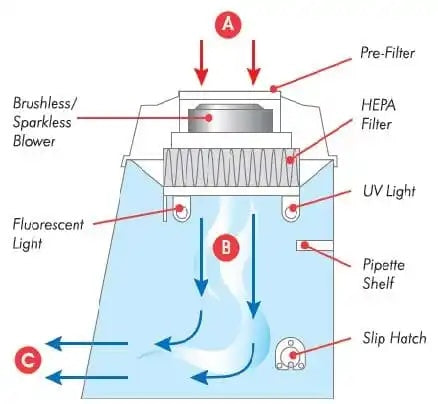 A

Pre-Filter

Brushless/ Sparkless Blower

HEPA Filter

UV Light

Fluorescent Light

B

Pipette Shelf

Slip Hatch

C