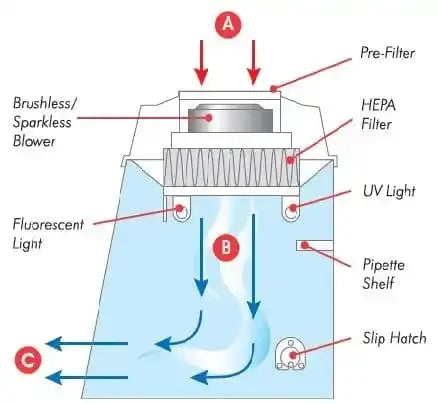 A

Pre-Filter

Brushless/ Sparkless Blower

HEPA Filter

UV Light

Fluorescent Light

B

Pipette Shelf

Slip Hatch

C